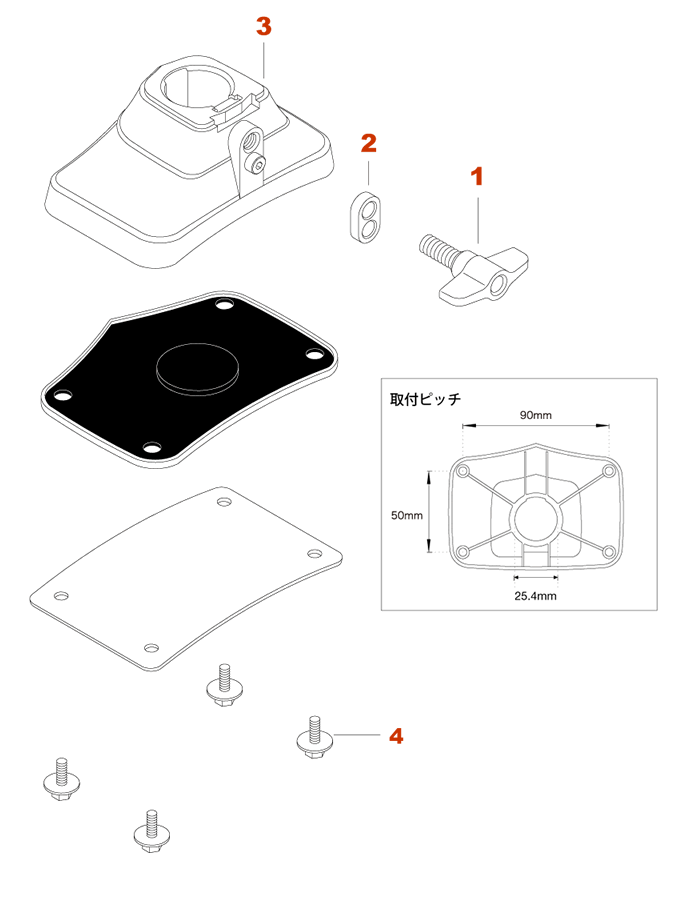 3

2

1

取付ピッチ

90mm

50mm

25.4mm

4