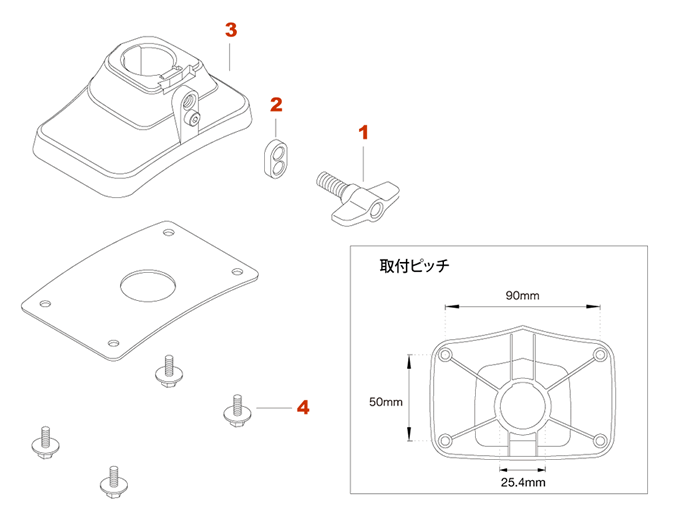 3

2

1

4

取付ピッチ

90mm

50mm

25.4mm