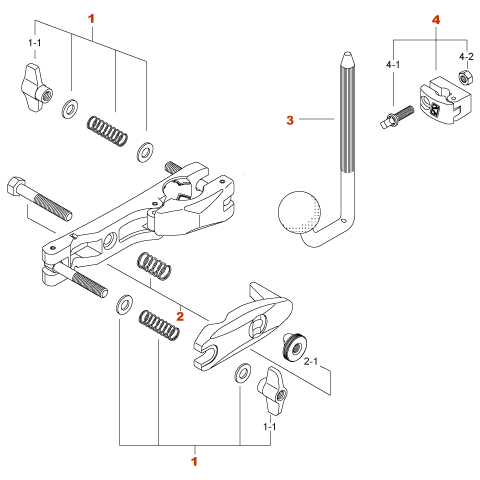 1
1-1
4
4-1
4-2
3
2
2-1
1-1
1